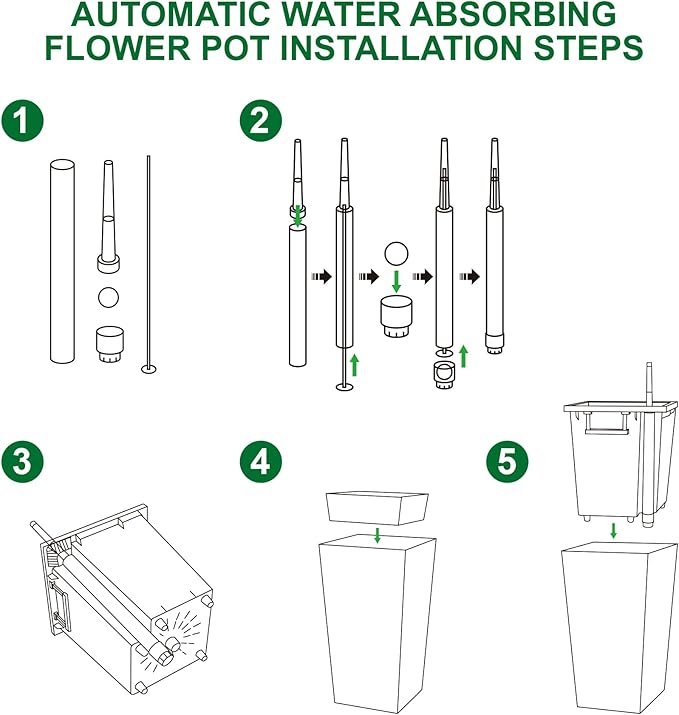 AUTOMATIC WATER ABSORBING FLOWER POT INSTALLATION STEPS

1

2

3

4

5