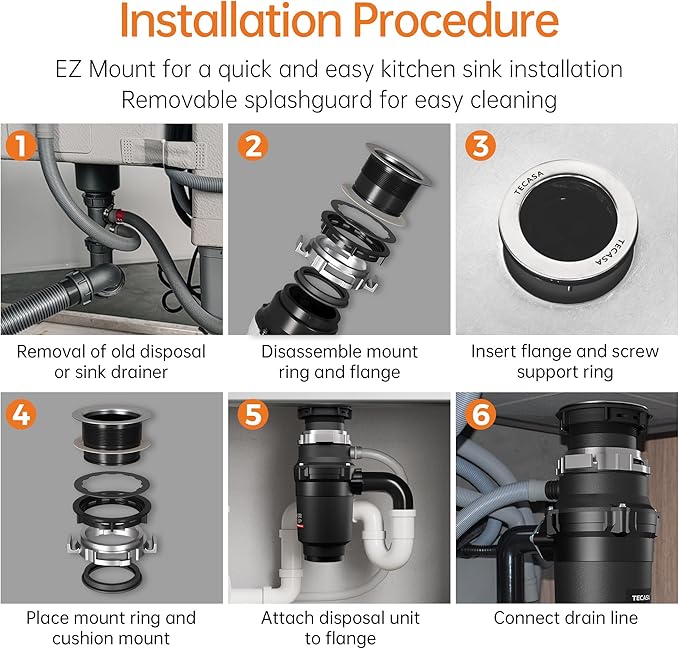 Installation Procedure

EZ Mount for a quick and easy kitchen sink installation
Removable splashguard for easy cleaning

1
Removal of old disposal or sink drainer

2
Disassemble mount ring and flange

3
TECASA
TECASA
Insert flange and screw support ring

4
Place mount ring and cushion mount

5
Attach disposal unit to flange

6
TECASA
Connect drain line