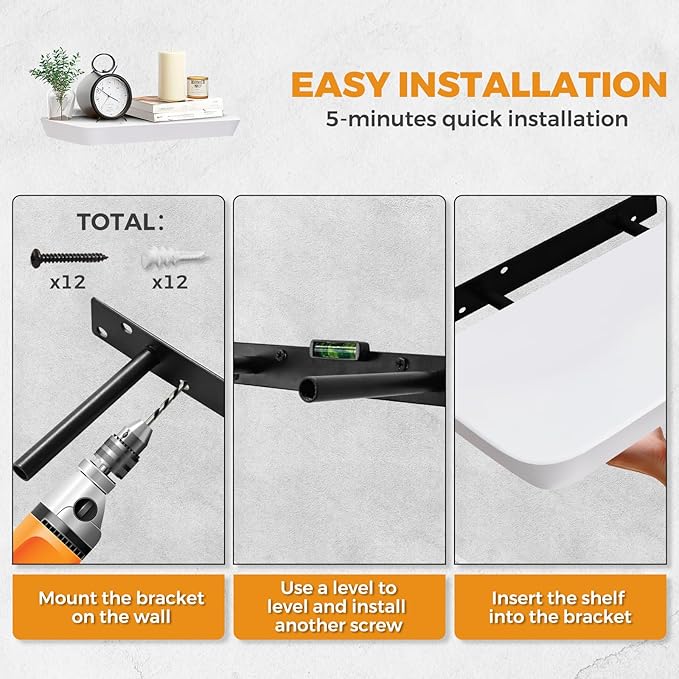 EASY INSTALLATION
5-minutes quick installation

TOTAL:
x12
x12

Mount the bracket on the wall

Use a level to level and install another screw

Insert the shelf into the bracket